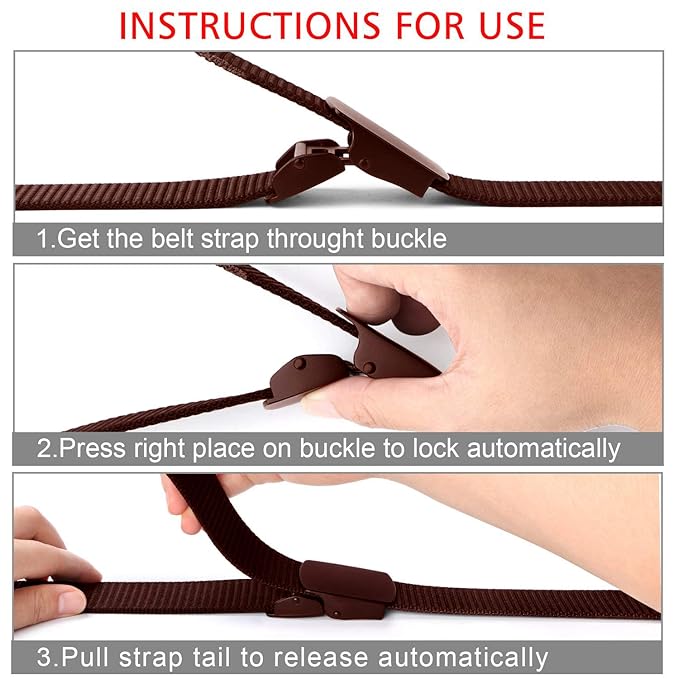 INSTRUCTIONS FOR USE

1.Get the belt strap throught buckle

2.Press right place on buckle to lock automatically

3.Pull strap tail to release automatically